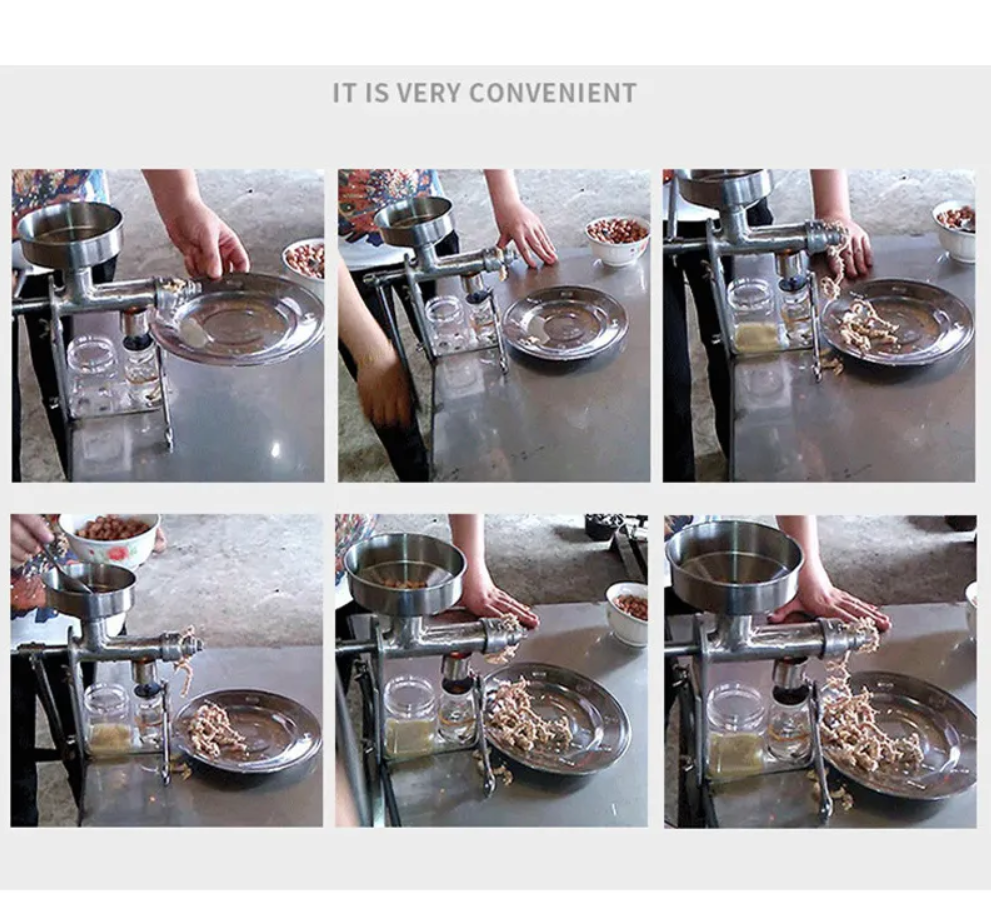 IT IS VERY CONVENIENT